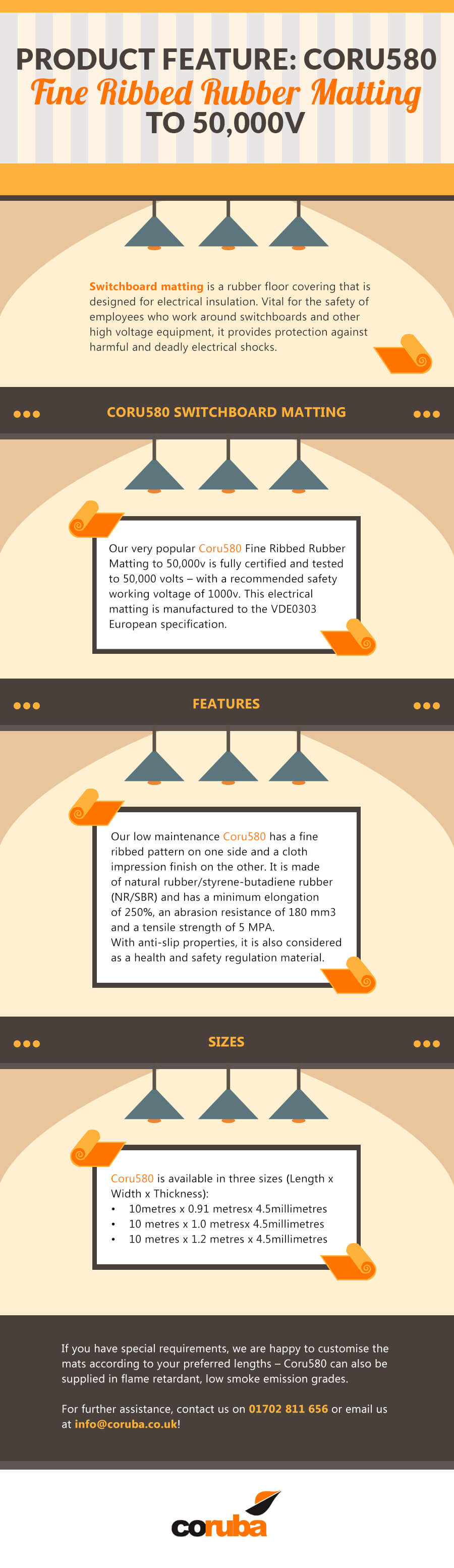 PRODUCT FEATURE: CORU580
Fine Ribbed Rubber Matting
TO 50,000V

Switchboard matting is a rubber floor covering that is designed for electrical insulation. Vital for the safety of employees who work around switchboards and other high voltage equipment, it provides protection against harmful and deadly electrical shocks.

CORU580 SWITCHBOARD MATTING

Our very popular Coru580 Fine Ribbed Rubber Matting to 50,000v is fully certified and tested to 50,000 volts – with a recommended safety working voltage of 1000v. This electrical matting is manufactured to the VDE0303 European specification.

FEATURES

Our low maintenance Coru580 has a fine ribbed pattern on one side and a cloth impression finish on the other. It is made of natural rubber/styrene-butadiene rubber (NR/SBR) and has a minimum elongation of 250%, an abrasion resistance of 180 mm3 and a tensile strength of 5 MPA.
With anti-slip properties, it is also considered as a health and safety regulation material.

SIZES

Coru580 is available in three sizes (Length x Width x Thickness):
• 10metres x 0.91 metresx 4.5millimetres
• 10 metres x 1.0 metresx 4.5millimetres
• 10 metres x 1.2 metres x 4.5millimetres

If you have special requirements, we are happy to customise the mats according to your preferred lengths – Coru580 can also be supplied in flame retardant, low smoke emission grades.

For further assistance, contact us on 01702 811 656 or email us at info@coruba.co.uk!

coruba